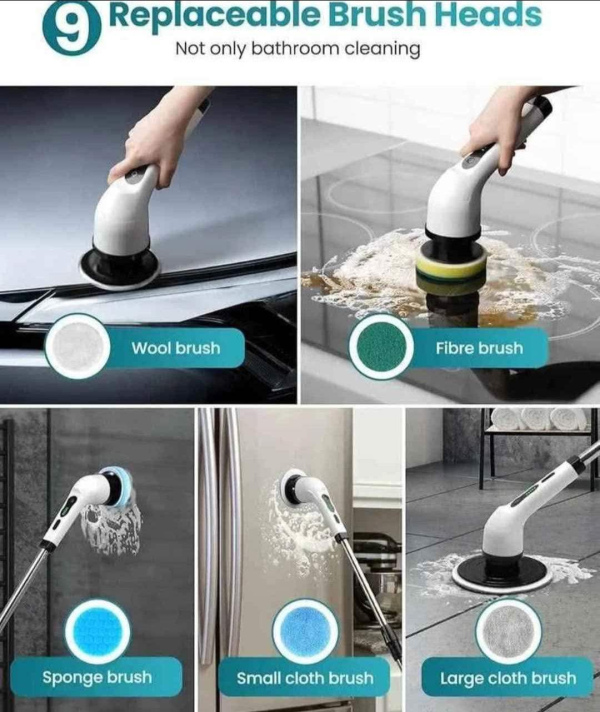 9 Replaceable Brush Heads
Not only bathroom cleaning

Wool brush

Fibre brush

Sponge brush

Small cloth brush

Large cloth brush